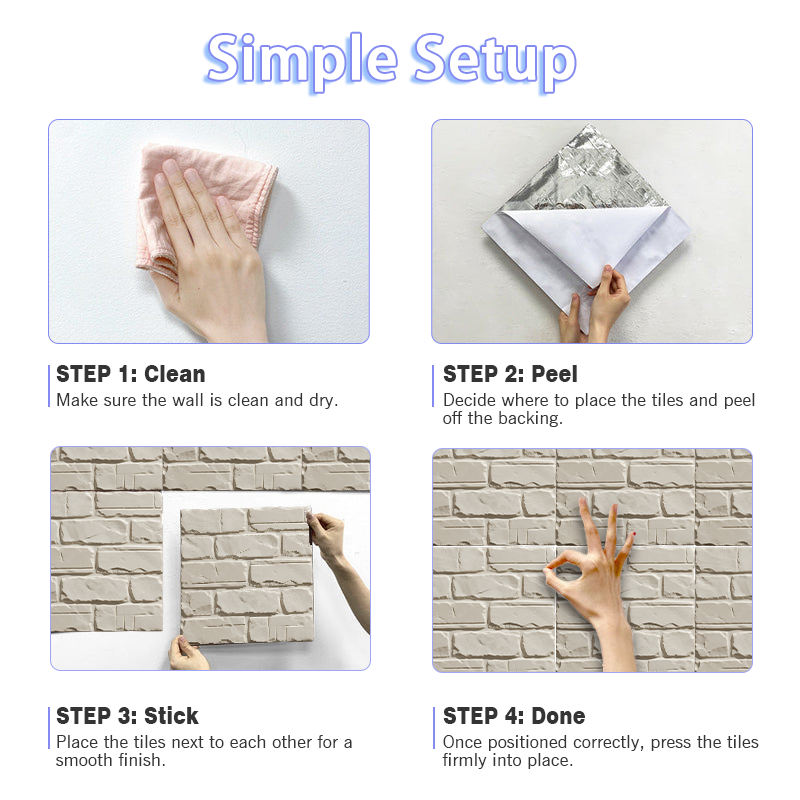 Simple Setup

STEP 1: Clean
Make sure the wall is clean and dry.

STEP 2: Peel
Decide where to place the tiles and peel off the backing.

STEP 3: Stick
Place the tiles next to each other for a smooth finish.

STEP 4: Done
Once positioned correctly, press the tiles firmly into place.