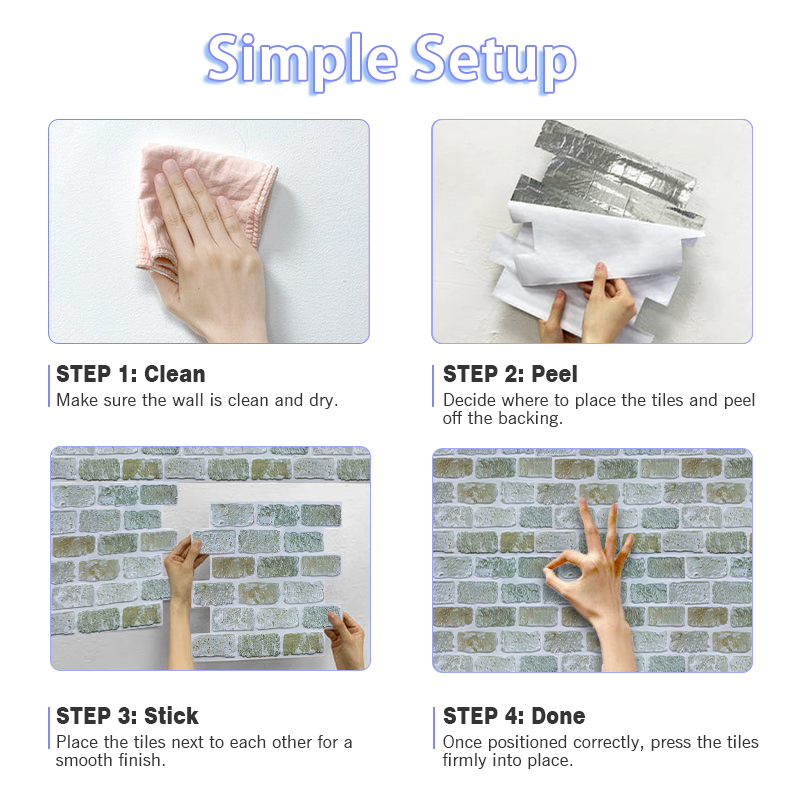 Simple Setup

STEP 1: Clean
Make sure the wall is clean and dry.

STEP 2: Peel
Decide where to place the tiles and peel off the backing.

STEP 3: Stick
Place the tiles next to each other for a smooth finish.

STEP 4: Done
Once positioned correctly, press the tiles firmly into place.