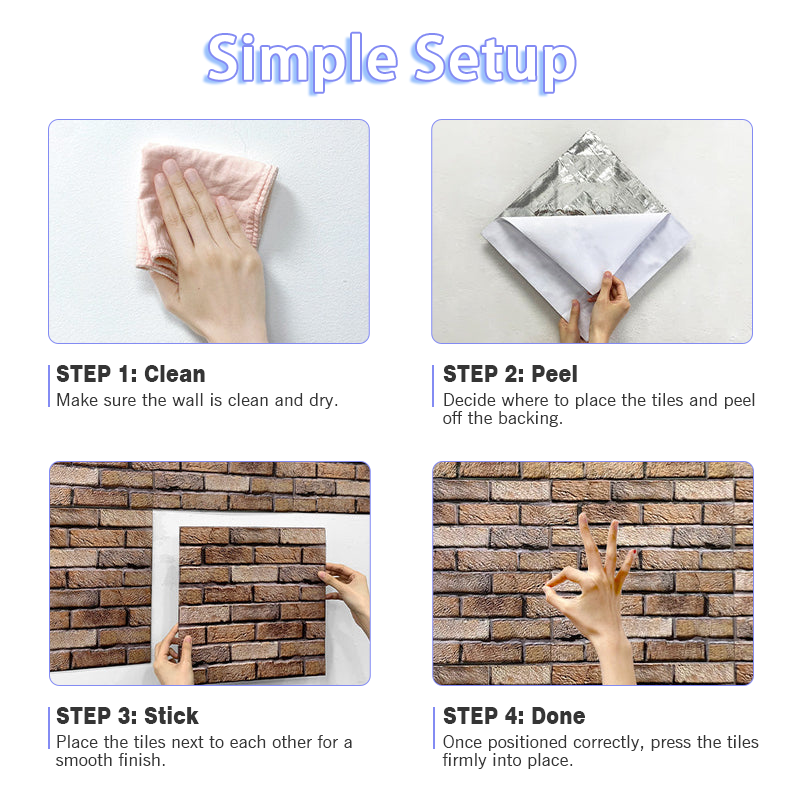 Simple Setup

STEP 1: Clean
Make sure the wall is clean and dry.

STEP 2: Peel
Decide where to place the tiles and peel off the backing.

STEP 3: Stick
Place the tiles next to each other for a smooth finish.

STEP 4: Done
Once positioned correctly, press the tiles firmly into place.