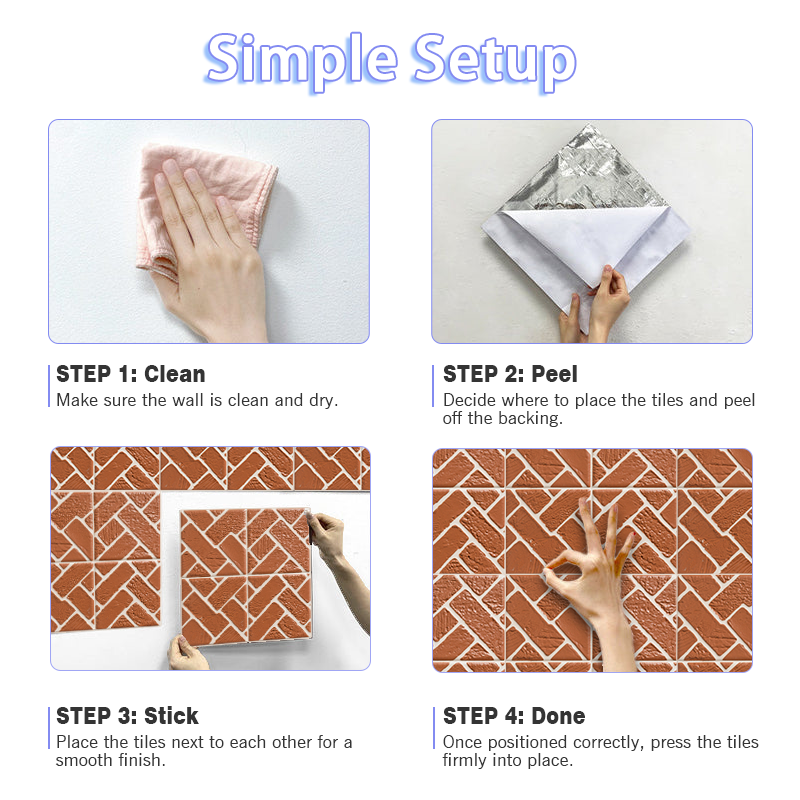 Simple Setup

STEP 1: Clean
Make sure the wall is clean and dry.

STEP 2: Peel
Decide where to place the tiles and peel off the backing.

STEP 3: Stick
Place the tiles next to each other for a smooth finish.

STEP 4: Done
Once positioned correctly, press the tiles firmly into place.