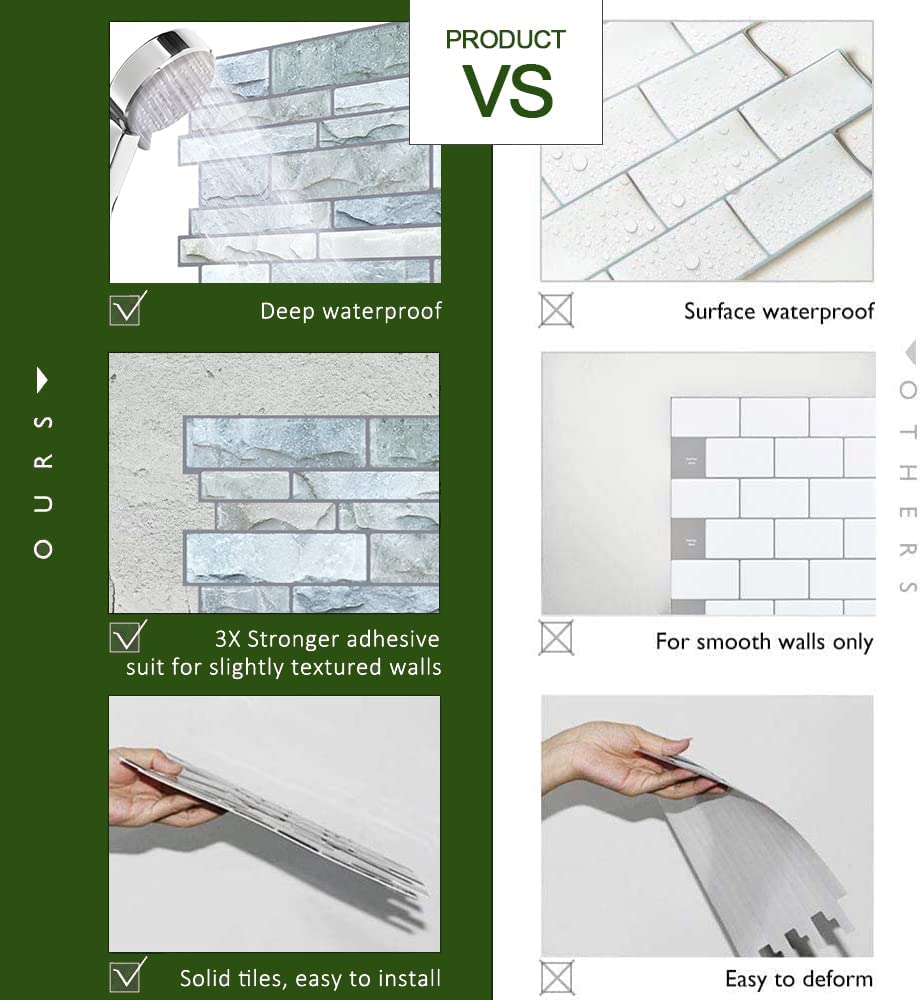 PRODUCT
VS

OURS

Deep waterproof

3X Stronger adhesive suit for slightly textured walls

Solid tiles, easy to install

OTHERS

Surface waterproof

For smooth walls only

Easy to deform