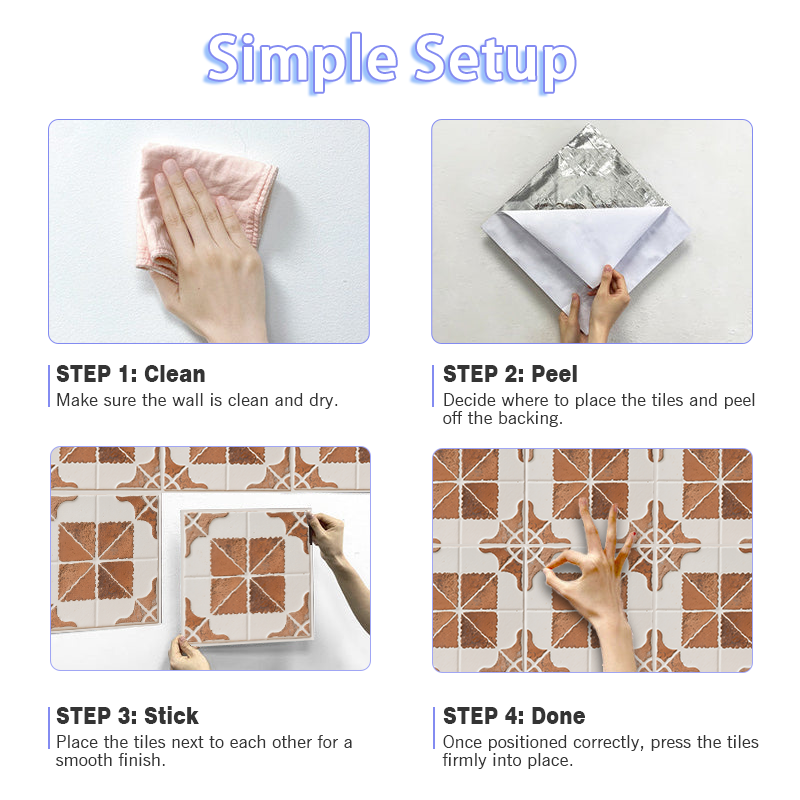 Simple Setup

STEP 1: Clean
Make sure the wall is clean and dry.

STEP 2: Peel
Decide where to place the tiles and peel off the backing.

STEP 3: Stick
Place the tiles next to each other for a smooth finish.

STEP 4: Done
Once positioned correctly, press the tiles firmly into place.