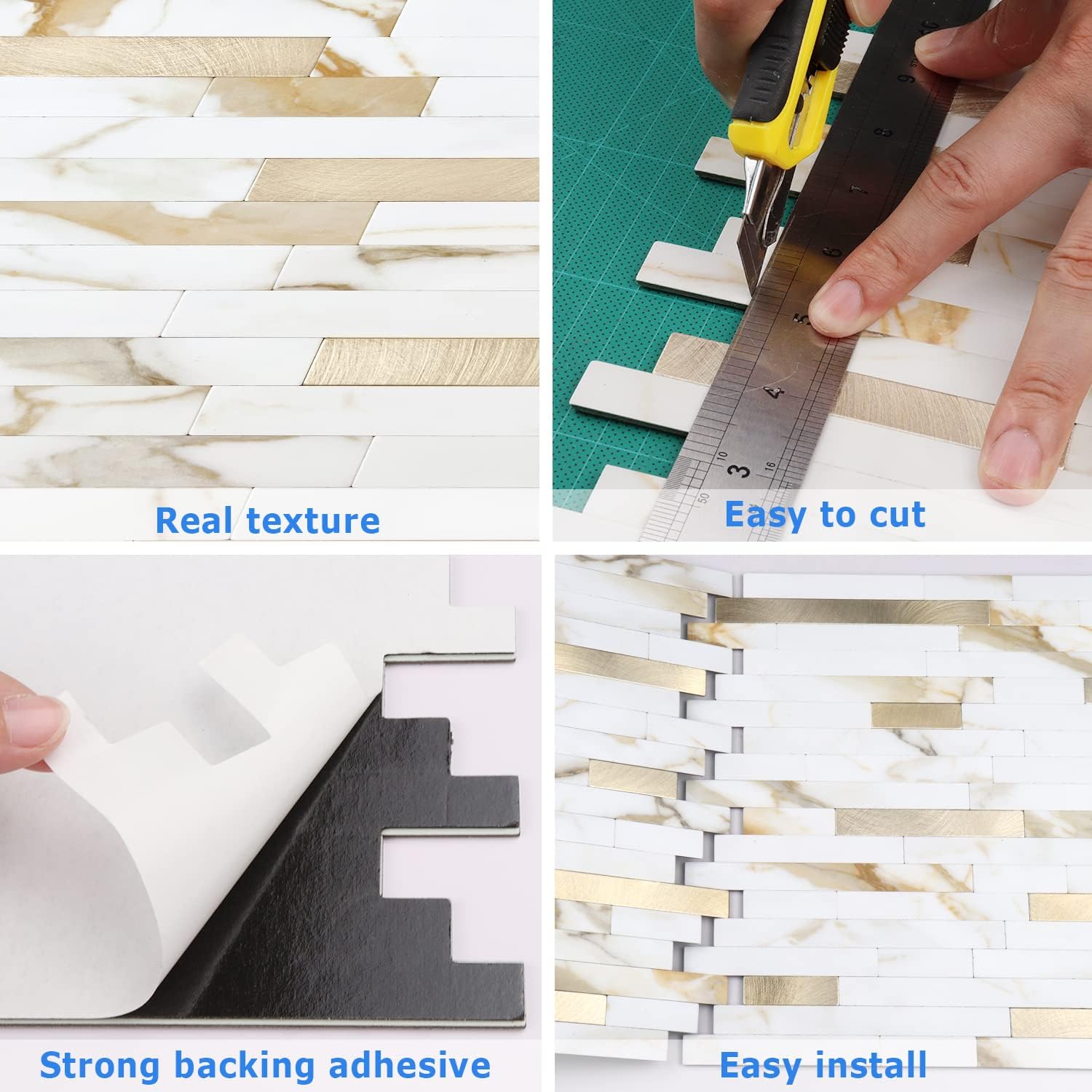 Real texture

Easy to cut

Strong backing adhesive

Easy install