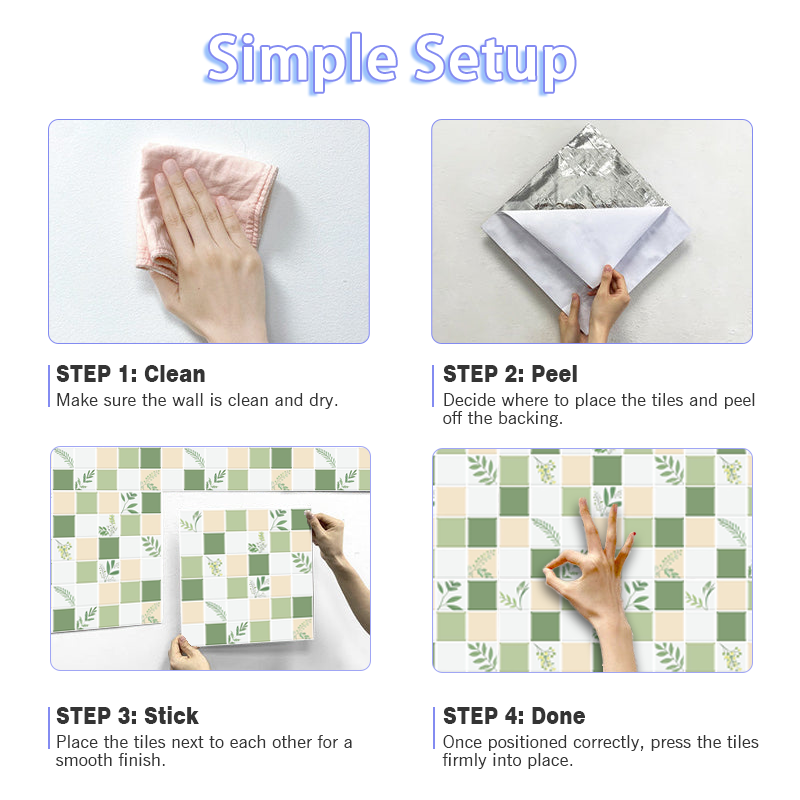 Simple Setup

STEP 1: Clean
Make sure the wall is clean and dry.

STEP 2: Peel
Decide where to place the tiles and peel off the backing.

STEP 3: Stick
Place the tiles next to each other for a smooth finish.

STEP 4: Done
Once positioned correctly, press the tiles firmly into place.