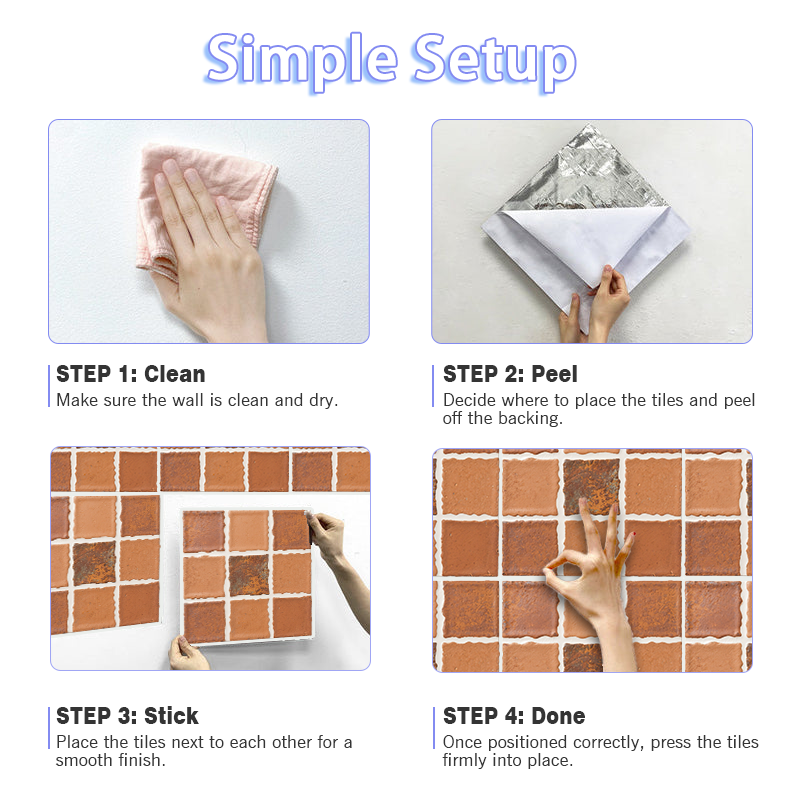 Simple Setup

STEP 1: Clean
Make sure the wall is clean and dry.

STEP 2: Peel
Decide where to place the tiles and peel off the backing.

STEP 3: Stick
Place the tiles next to each other for a smooth finish.

STEP 4: Done
Once positioned correctly, press the tiles firmly into place.