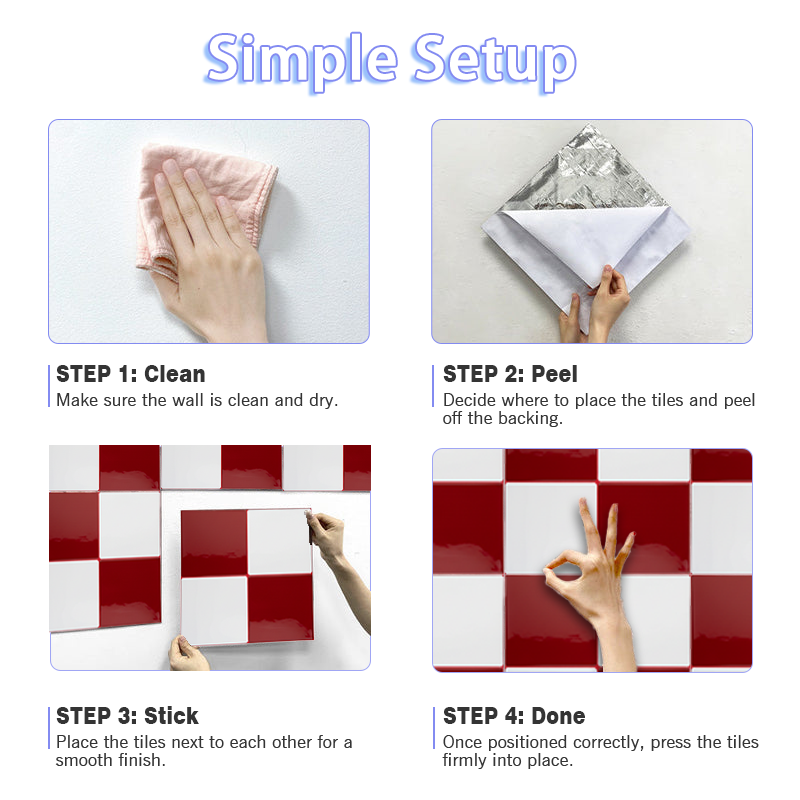 Simple Setup

STEP 1: Clean
Make sure the wall is clean and dry.

STEP 2: Peel
Decide where to place the tiles and peel off the backing.

STEP 3: Stick
Place the tiles next to each other for a smooth finish.

STEP 4: Done
Once positioned correctly, press the tiles firmly into place.