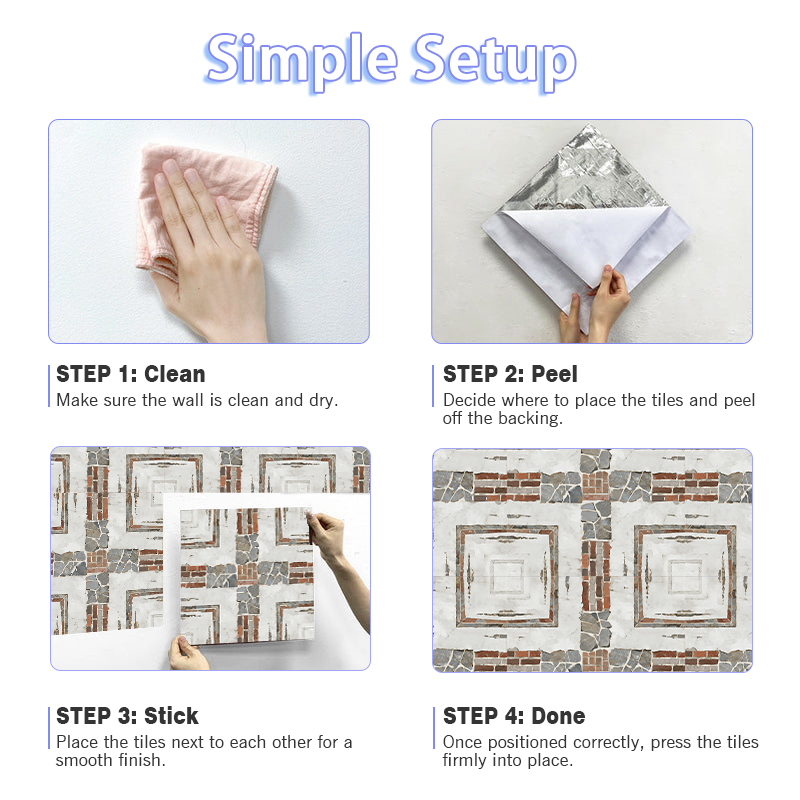 Simple Setup

STEP 1: Clean
Make sure the wall is clean and dry.

STEP 2: Peel
Decide where to place the tiles and peel off the backing.

STEP 3: Stick
Place the tiles next to each other for a smooth finish.

STEP 4: Done
Once positioned correctly, press the tiles firmly into place.