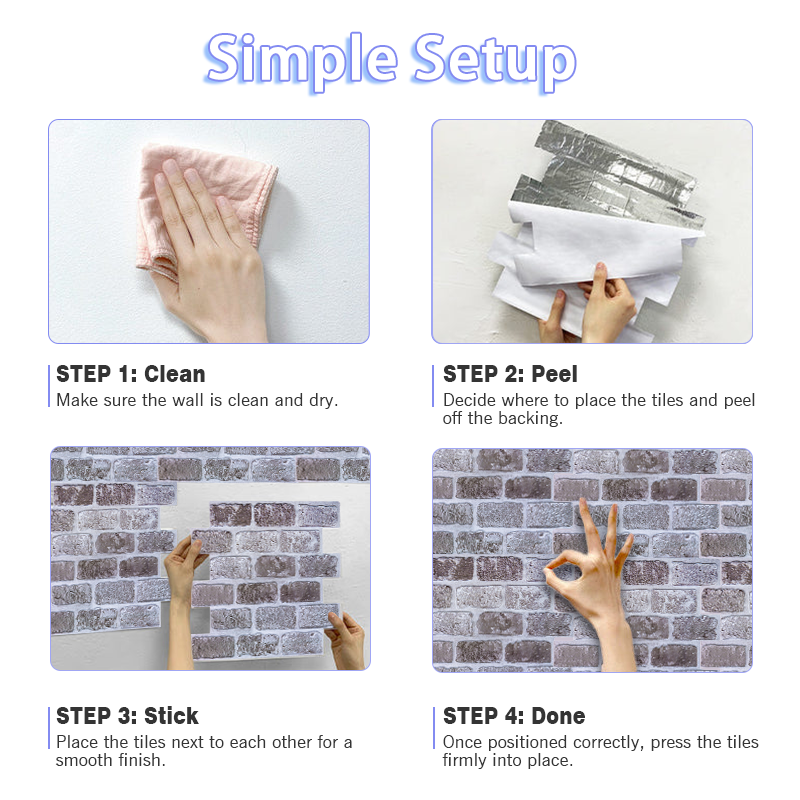 Simple Setup

STEP 1: Clean
Make sure the wall is clean and dry.

STEP 2: Peel
Decide where to place the tiles and peel off the backing.

STEP 3: Stick
Place the tiles next to each other for a smooth finish.

STEP 4: Done
Once positioned correctly, press the tiles firmly into place.