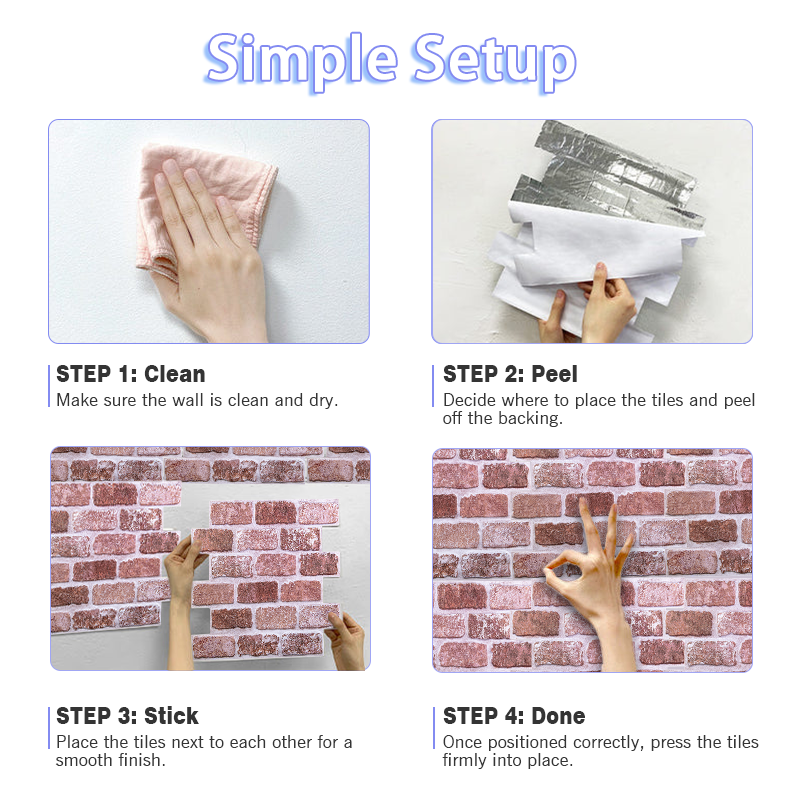 Simple Setup

STEP 1: Clean
Make sure the wall is clean and dry.

STEP 2: Peel
Decide where to place the tiles and peel off the backing.

STEP 3: Stick
Place the tiles next to each other for a smooth finish.

STEP 4: Done
Once positioned correctly, press the tiles firmly into place.