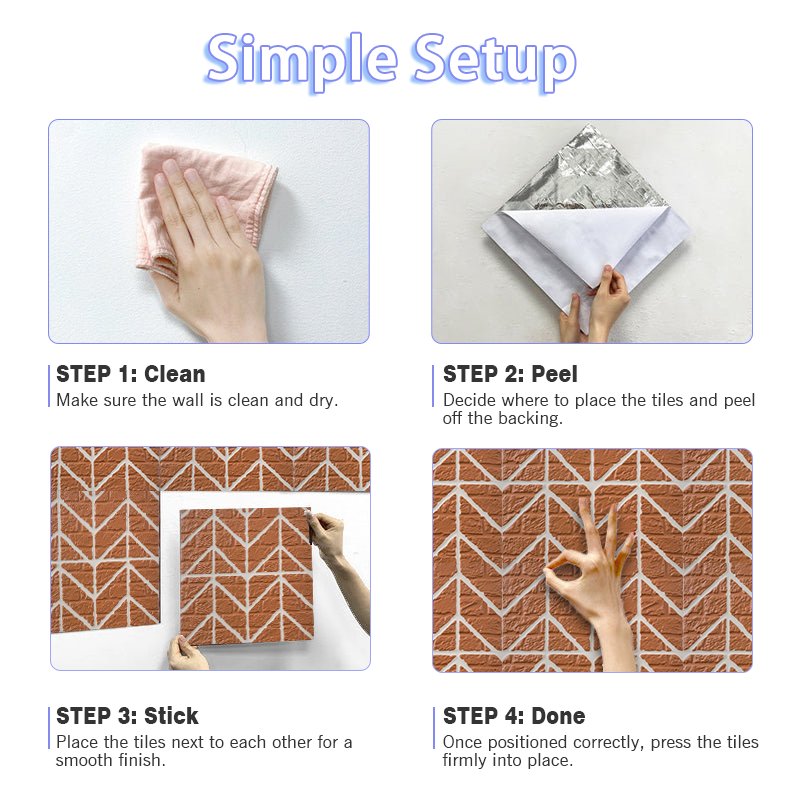 Simple Setup

STEP 1: Clean
Make sure the wall is clean and dry.

STEP 2: Peel
Decide where to place the tiles and peel off the backing.

STEP 3: Stick
Place the tiles next to each other for a smooth finish.

STEP 4: Done
Once positioned correctly, press the tiles firmly into place.