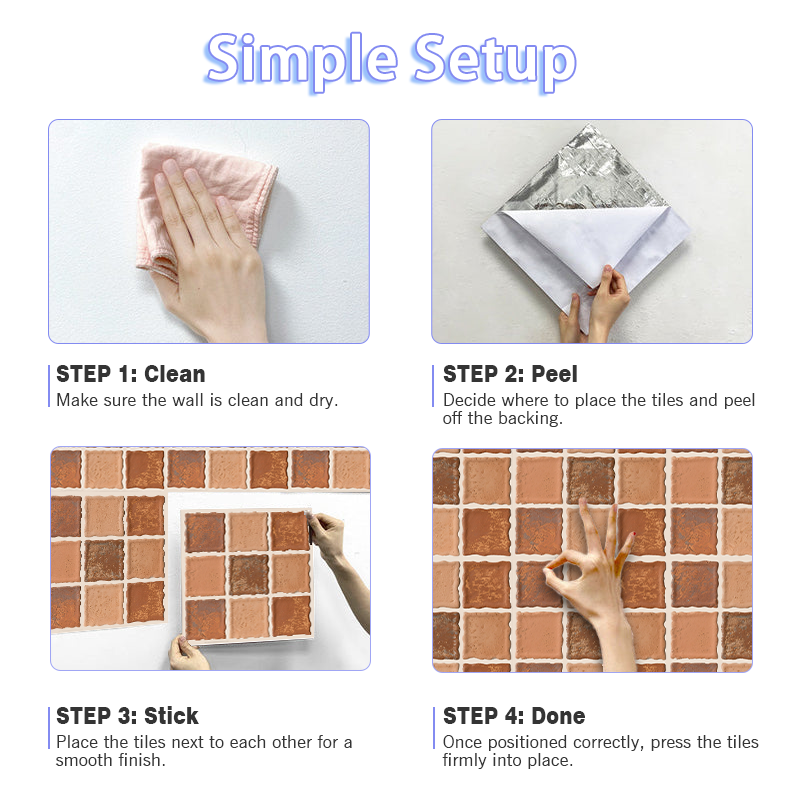 Simple Setup

STEP 1: Clean
Make sure the wall is clean and dry.

STEP 2: Peel
Decide where to place the tiles and peel off the backing.

STEP 3: Stick
Place the tiles next to each other for a smooth finish.

STEP 4: Done
Once positioned correctly, press the tiles firmly into place.