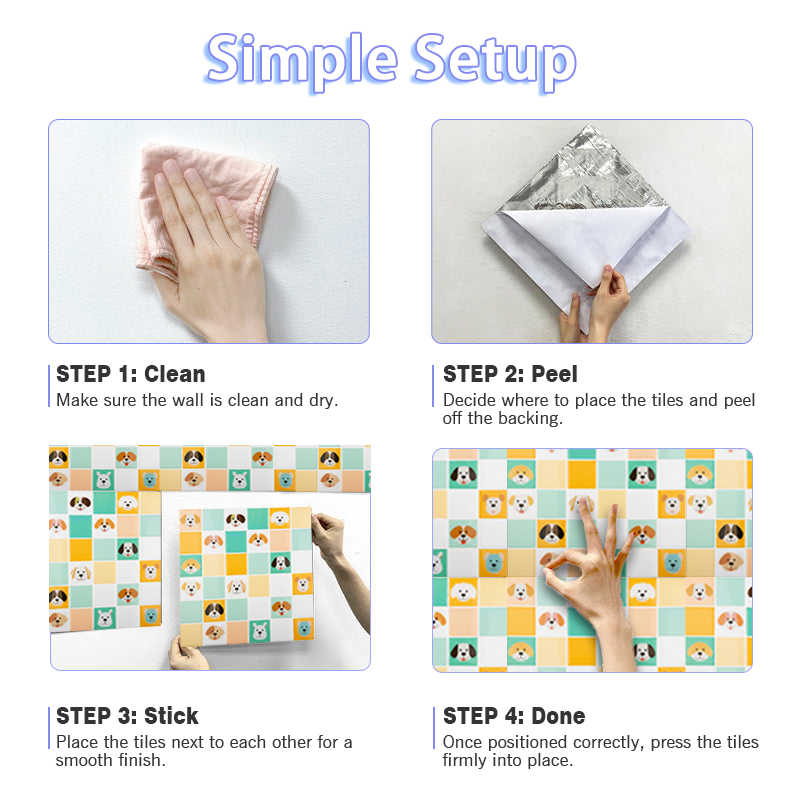 Simple Setup

STEP 1: Clean
Make sure the wall is clean and dry.

STEP 2: Peel
Decide where to place the tiles and peel off the backing.

STEP 3: Stick
Place the tiles next to each other for a smooth finish.

STEP 4: Done
Once positioned correctly, press the tiles firmly into place.