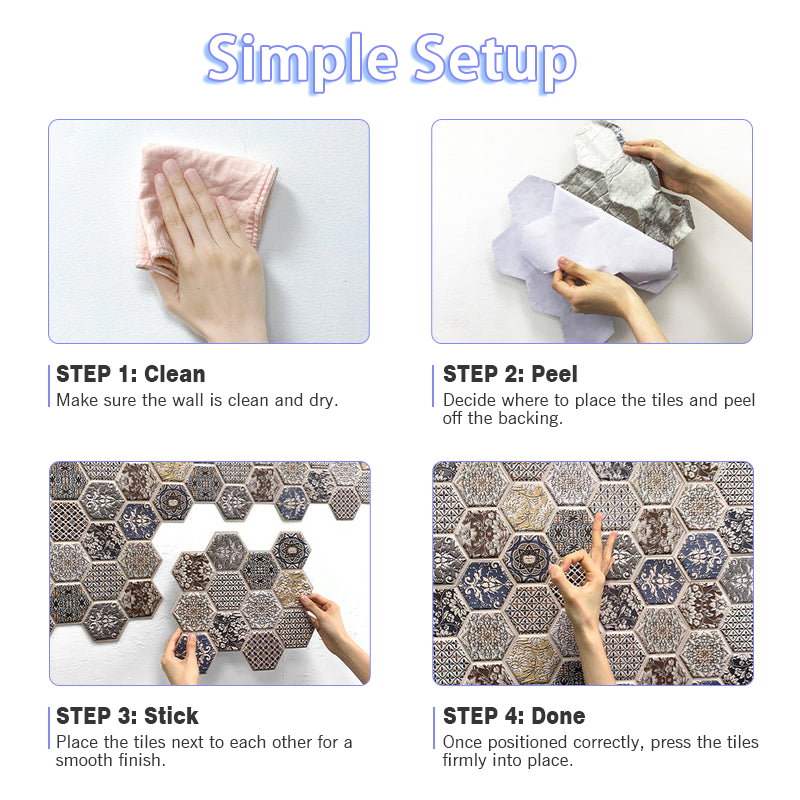 Simple Setup

STEP 1: Clean
Make sure the wall is clean and dry.

STEP 2: Peel
Decide where to place the tiles and peel off the backing.

STEP 3: Stick
Place the tiles next to each other for a smooth finish.

STEP 4: Done
Once positioned correctly, press the tiles firmly into place.