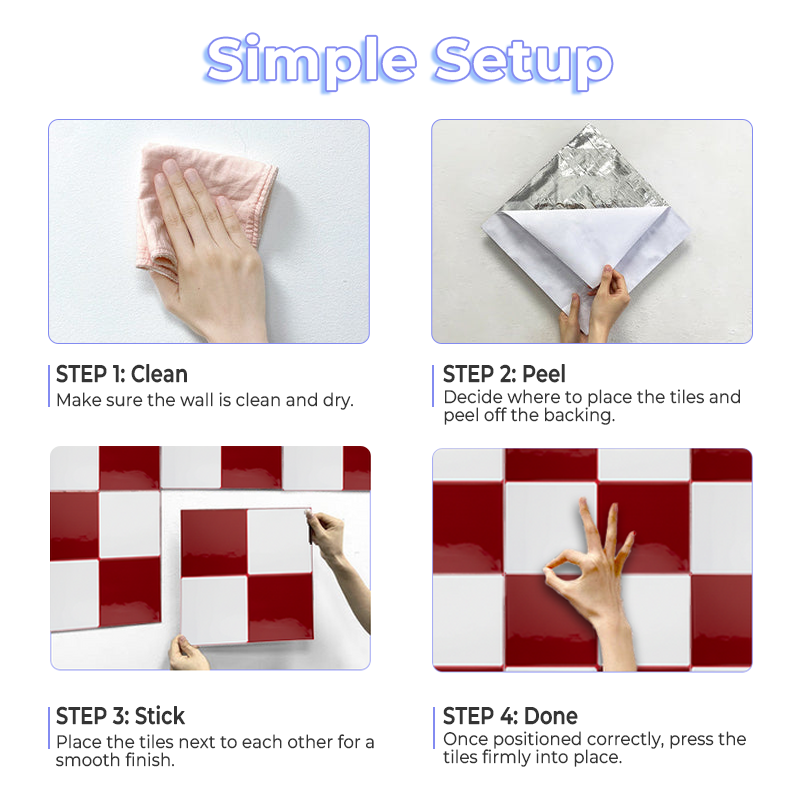 Simple Setup

STEP 1: Clean
Make sure the wall is clean and dry.

STEP 2: Peel
Decide where to place the tiles and peel off the backing.

STEP 3: Stick
Place the tiles next to each other for a smooth finish.

STEP 4: Done
Once positioned correctly, press the tiles firmly into place.