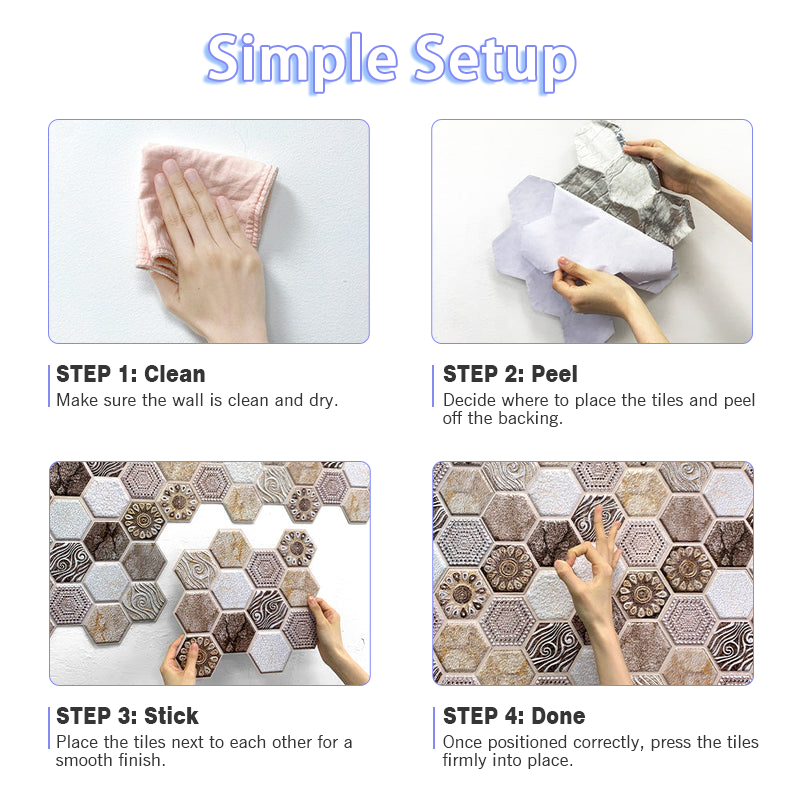 Simple Setup

STEP 1: Clean
Make sure the wall is clean and dry.

STEP 2: Peel
Decide where to place the tiles and peel off the backing.

STEP 3: Stick
Place the tiles next to each other for a smooth finish.

STEP 4: Done
Once positioned correctly, press the tiles firmly into place.