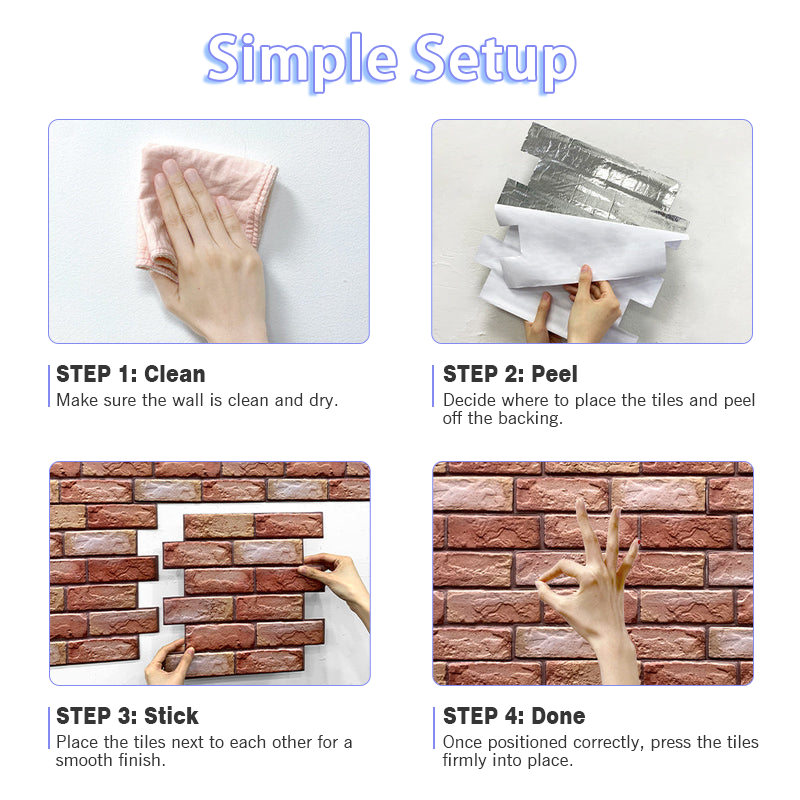 Simple Setup

STEP 1: Clean
Make sure the wall is clean and dry.

STEP 2: Peel
Decide where to place the tiles and peel off the backing.

STEP 3: Stick
Place the tiles next to each other for a smooth finish.

STEP 4: Done
Once positioned correctly, press the tiles firmly into place.