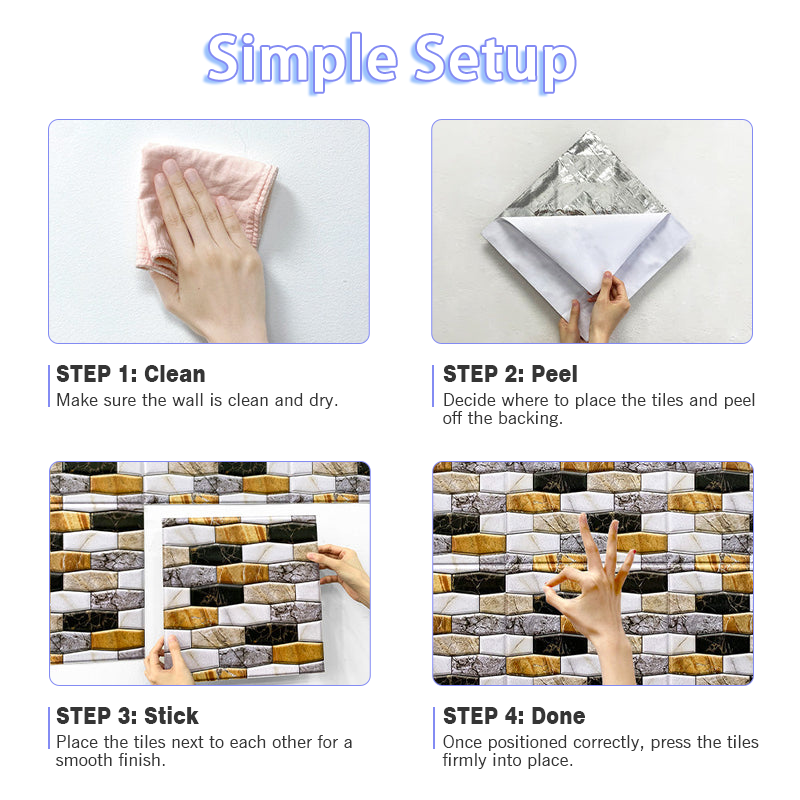 Simple Setup

STEP 1: Clean
Make sure the wall is clean and dry.

STEP 2: Peel
Decide where to place the tiles and peel off the backing.

STEP 3: Stick
Place the tiles next to each other for a smooth finish.

STEP 4: Done
Once positioned correctly, press the tiles firmly into place.