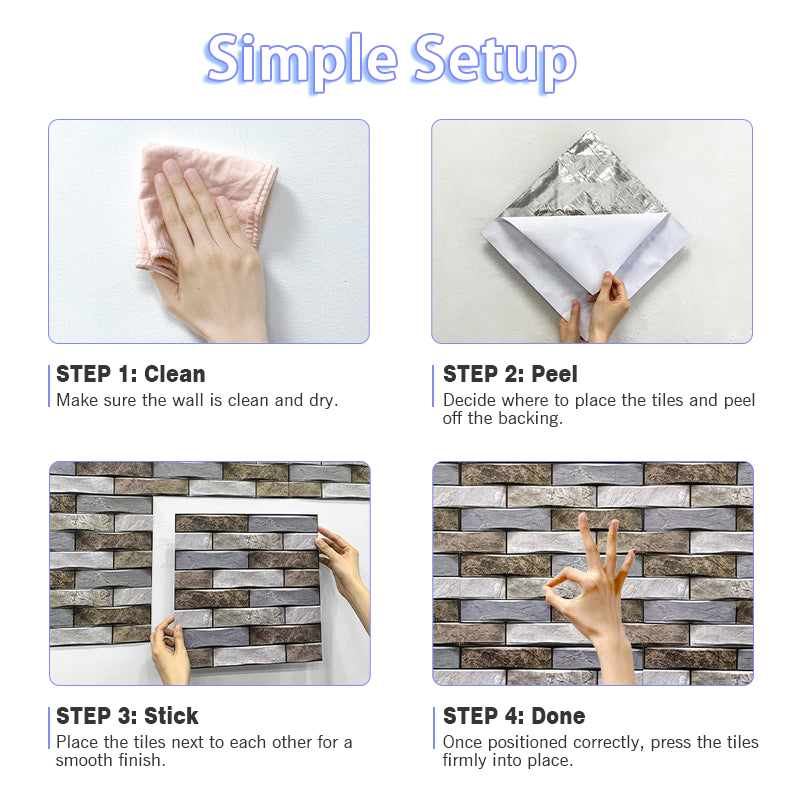 Simple Setup

STEP 1: Clean
Make sure the wall is clean and dry.

STEP 2: Peel
Decide where to place the tiles and peel off the backing.

STEP 3: Stick
Place the tiles next to each other for a smooth finish.

STEP 4: Done
Once positioned correctly, press the tiles firmly into place.