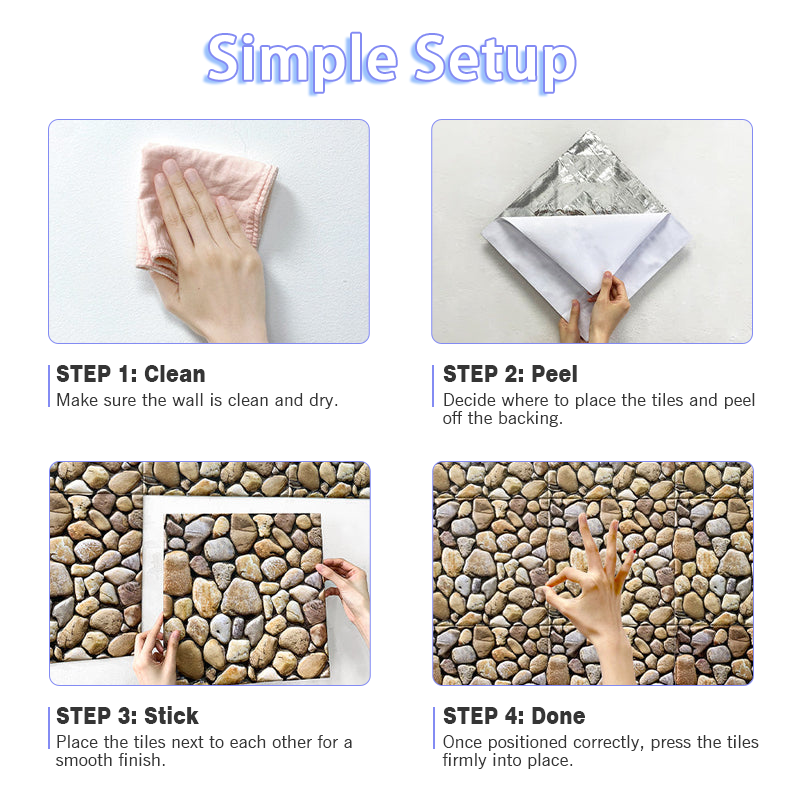 Simple Setup

STEP 1: Clean
Make sure the wall is clean and dry.

STEP 2: Peel
Decide where to place the tiles and peel off the backing.

STEP 3: Stick
Place the tiles next to each other for a smooth finish.

STEP 4: Done
Once positioned correctly, press the tiles firmly into place.