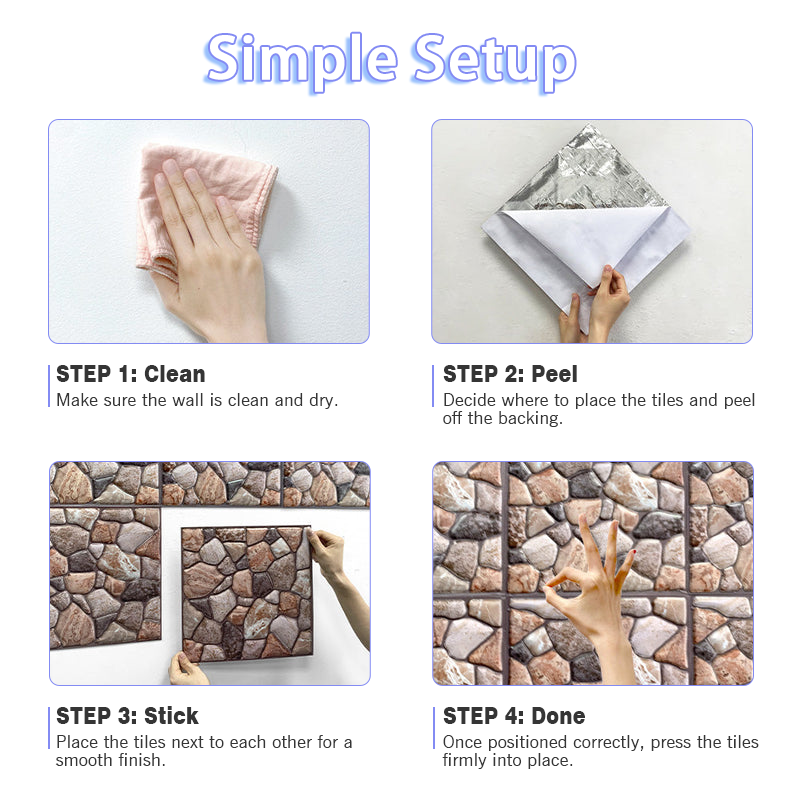 Simple Setup

STEP 1: Clean
Make sure the wall is clean and dry.

STEP 2: Peel
Decide where to place the tiles and peel off the backing.

STEP 3: Stick
Place the tiles next to each other for a smooth finish.

STEP 4: Done
Once positioned correctly, press the tiles firmly into place.