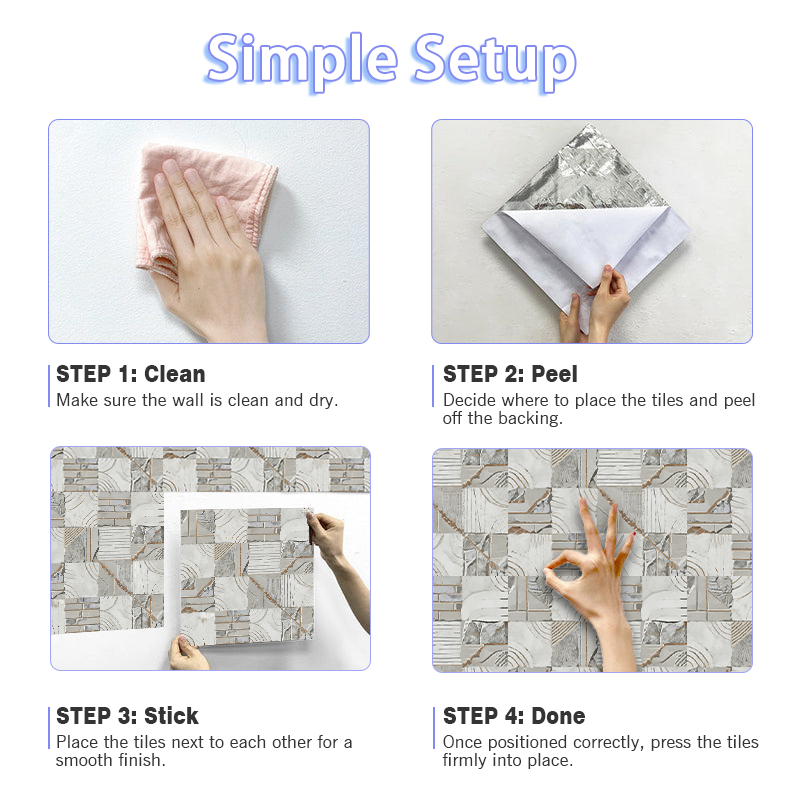 Simple Setup

STEP 1: Clean
Make sure the wall is clean and dry.

STEP 2: Peel
Decide where to place the tiles and peel off the backing.

STEP 3: Stick
Place the tiles next to each other for a smooth finish.

STEP 4: Done
Once positioned correctly, press the tiles firmly into place.