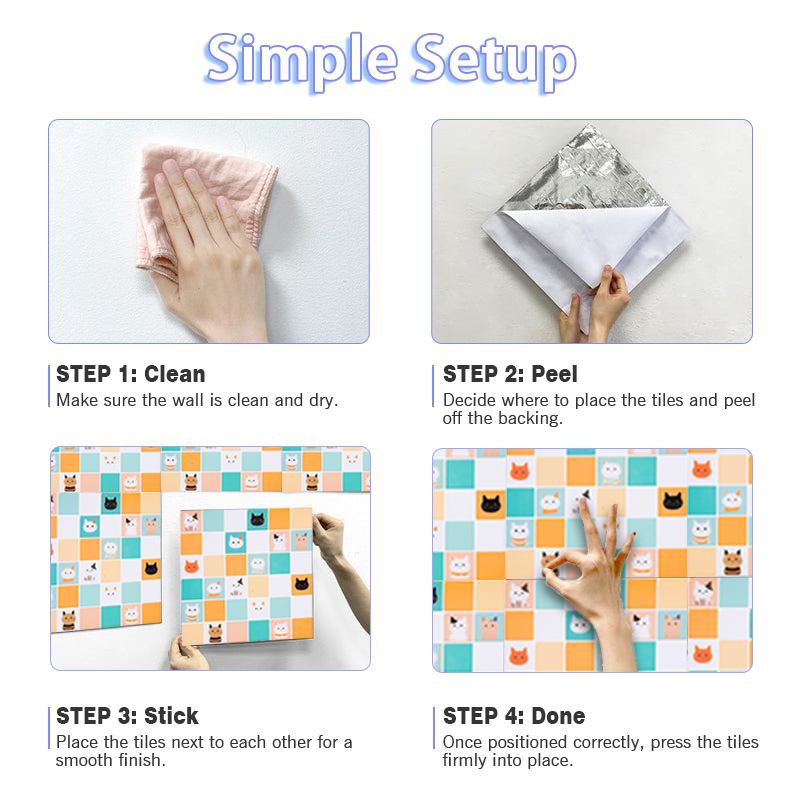 Simple Setup

STEP 1: Clean
Make sure the wall is clean and dry.

STEP 2: Peel
Decide where to place the tiles and peel off the backing.

STEP 3: Stick
Place the tiles next to each other for a smooth finish.

STEP 4: Done
Once positioned correctly, press the tiles firmly into place.