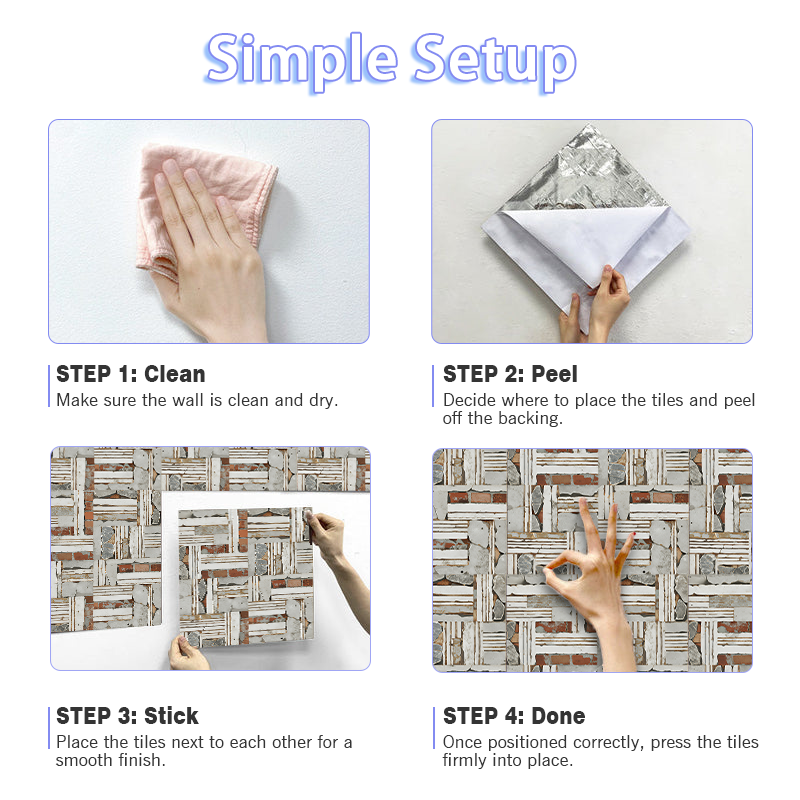 Simple Setup

STEP 1: Clean
Make sure the wall is clean and dry.

STEP 2: Peel
Decide where to place the tiles and peel off the backing.

STEP 3: Stick
Place the tiles next to each other for a smooth finish.

STEP 4: Done
Once positioned correctly, press the tiles firmly into place.