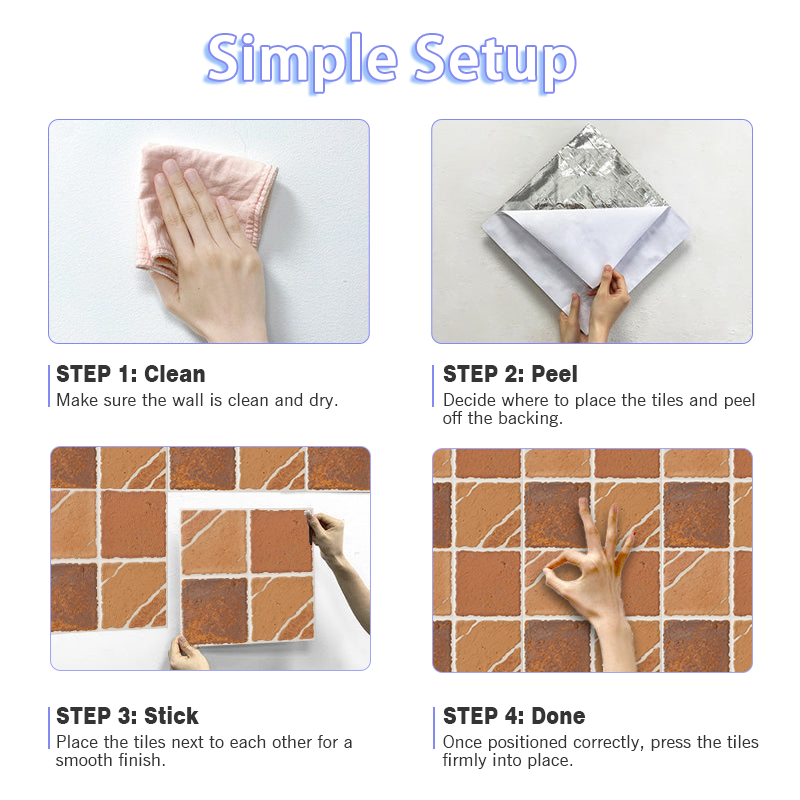 Simple Setup

STEP 1: Clean
Make sure the wall is clean and dry.

STEP 2: Peel
Decide where to place the tiles and peel off the backing.

STEP 3: Stick
Place the tiles next to each other for a smooth finish.

STEP 4: Done
Once positioned correctly, press the tiles firmly into place.