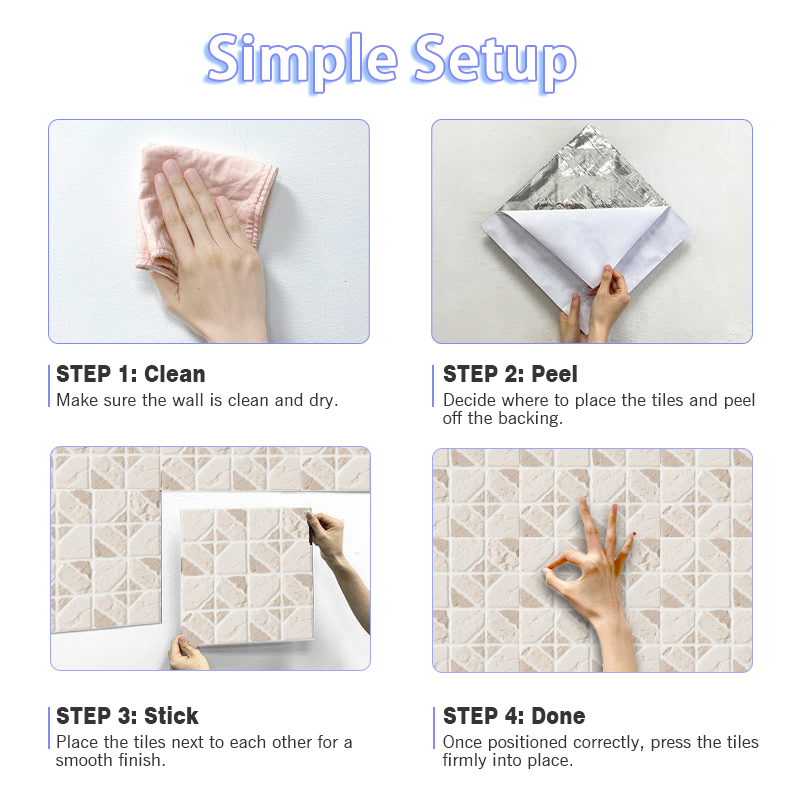 Simple Setup

STEP 1: Clean
Make sure the wall is clean and dry.

STEP 2: Peel
Decide where to place the tiles and peel off the backing.

STEP 3: Stick
Place the tiles next to each other for a smooth finish.

STEP 4: Done
Once positioned correctly, press the tiles firmly into place.