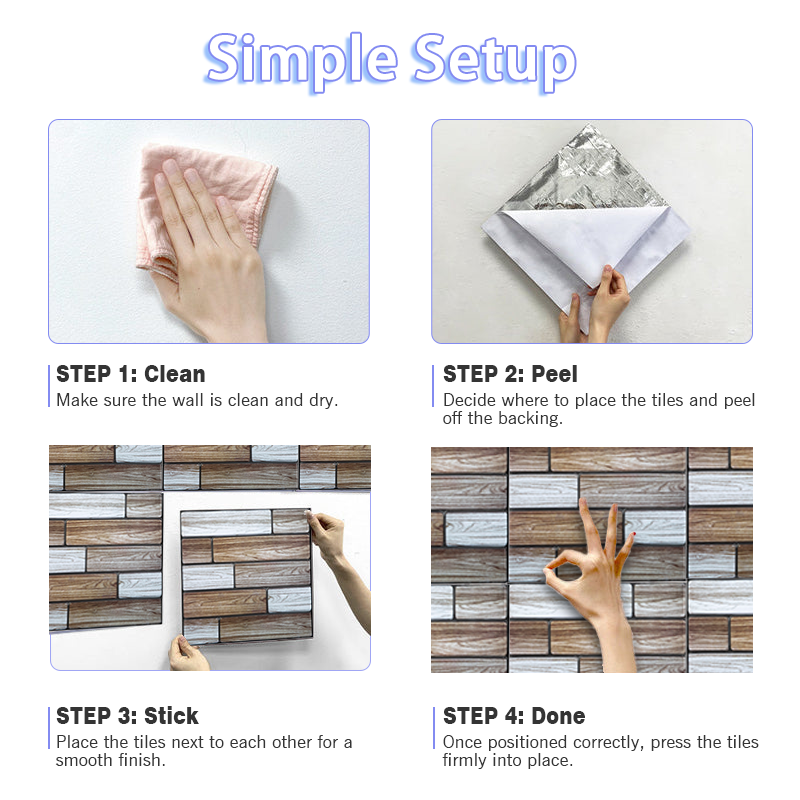 Simple Setup

STEP 1: Clean
Make sure the wall is clean and dry.

STEP 2: Peel
Decide where to place the tiles and peel off the backing.

STEP 3: Stick
Place the tiles next to each other for a smooth finish.

STEP 4: Done
Once positioned correctly, press the tiles firmly into place.