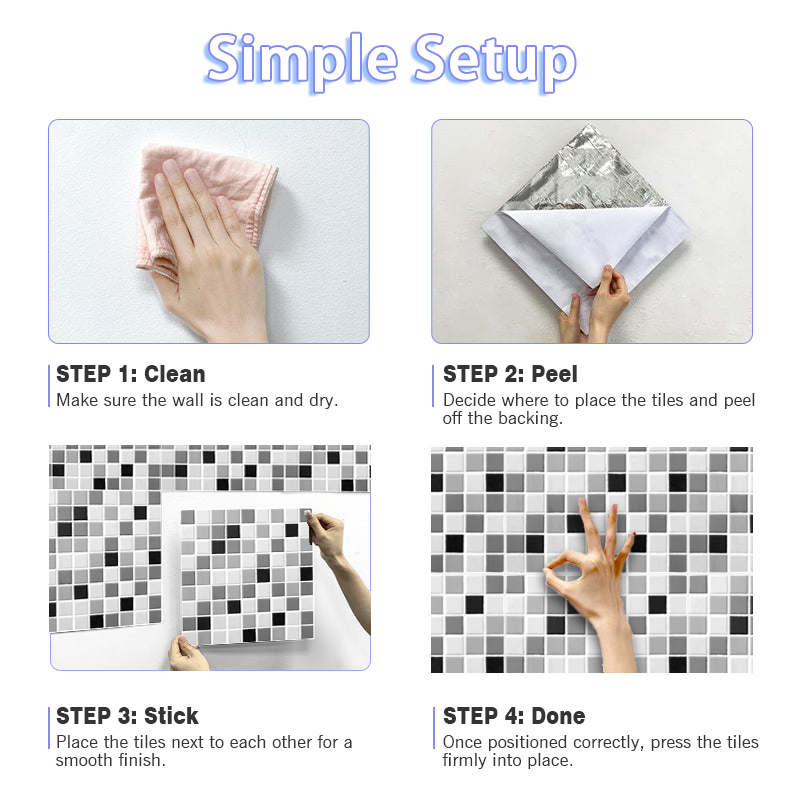 Simple Setup

STEP 1: Clean
Make sure the wall is clean and dry.

STEP 2: Peel
Decide where to place the tiles and peel off the backing.

STEP 3: Stick
Place the tiles next to each other for a smooth finish.

STEP 4: Done
Once positioned correctly, press the tiles firmly into place.