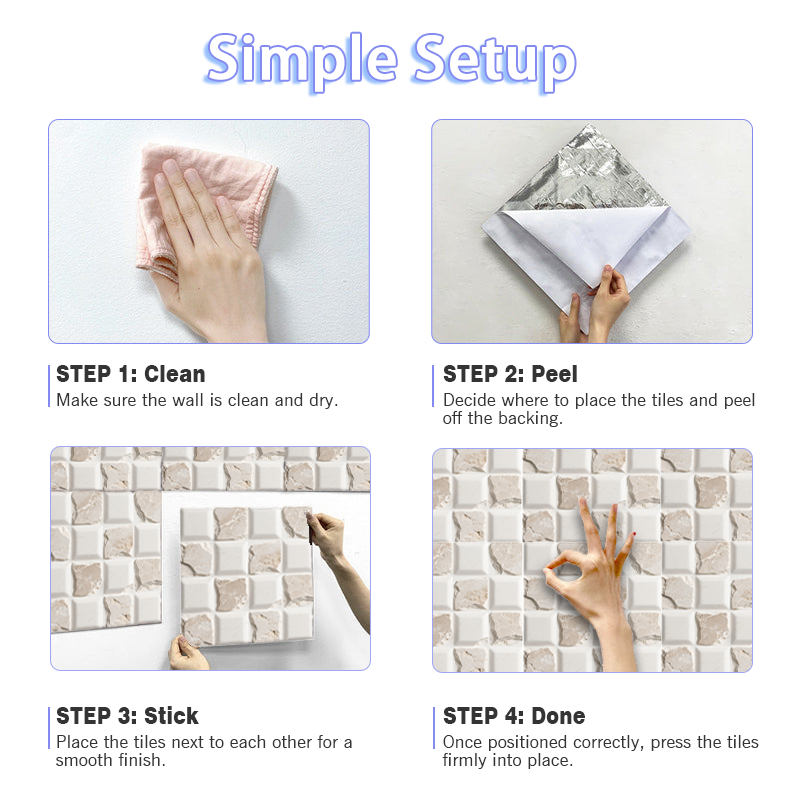 Simple Setup

STEP 1: Clean
Make sure the wall is clean and dry.

STEP 2: Peel
Decide where to place the tiles and peel off the backing.

STEP 3: Stick
Place the tiles next to each other for a smooth finish.

STEP 4: Done
Once positioned correctly, press the tiles firmly into place.