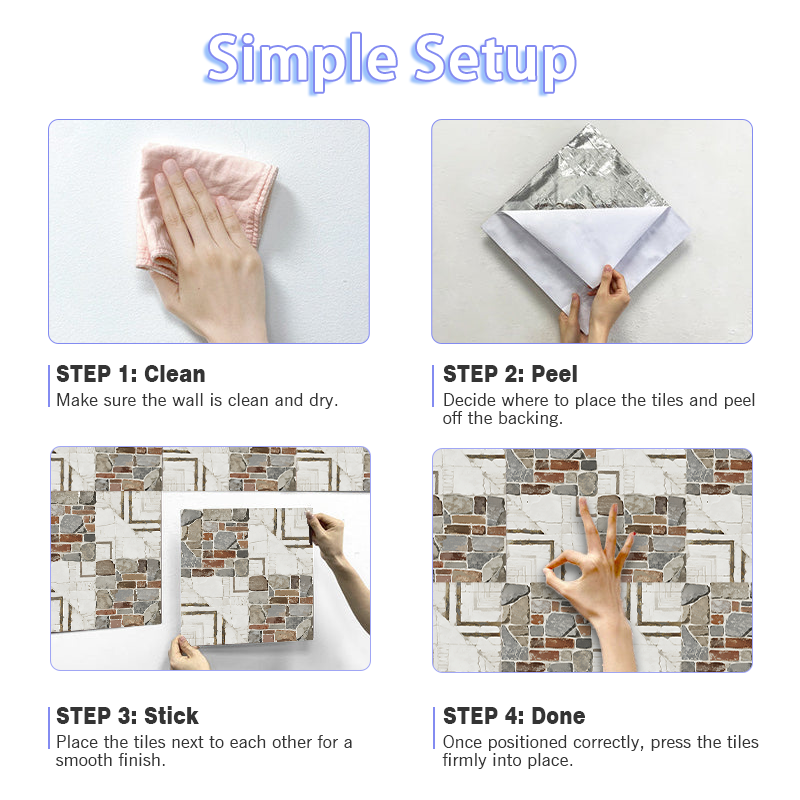 Simple Setup

STEP 1: Clean
Make sure the wall is clean and dry.

STEP 2: Peel
Decide where to place the tiles and peel off the backing.

STEP 3: Stick
Place the tiles next to each other for a smooth finish.

STEP 4: Done
Once positioned correctly, press the tiles firmly into place.