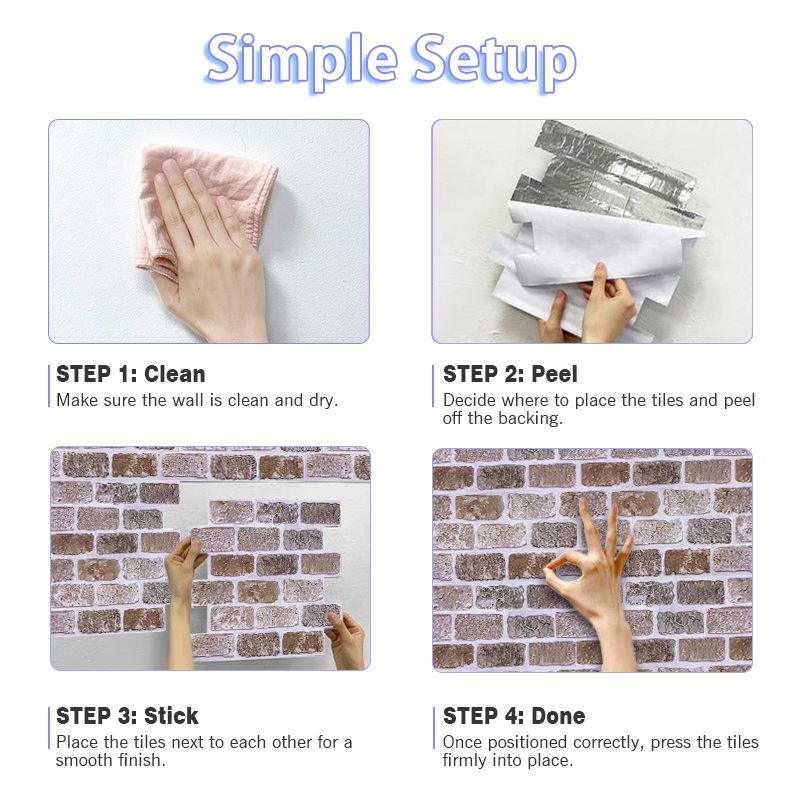 Simple Setup

STEP 1: Clean
Make sure the wall is clean and dry.

STEP 2: Peel
Decide where to place the tiles and peel off the backing.

STEP 3: Stick
Place the tiles next to each other for a smooth finish.

STEP 4: Done
Once positioned correctly, press the tiles firmly into place.