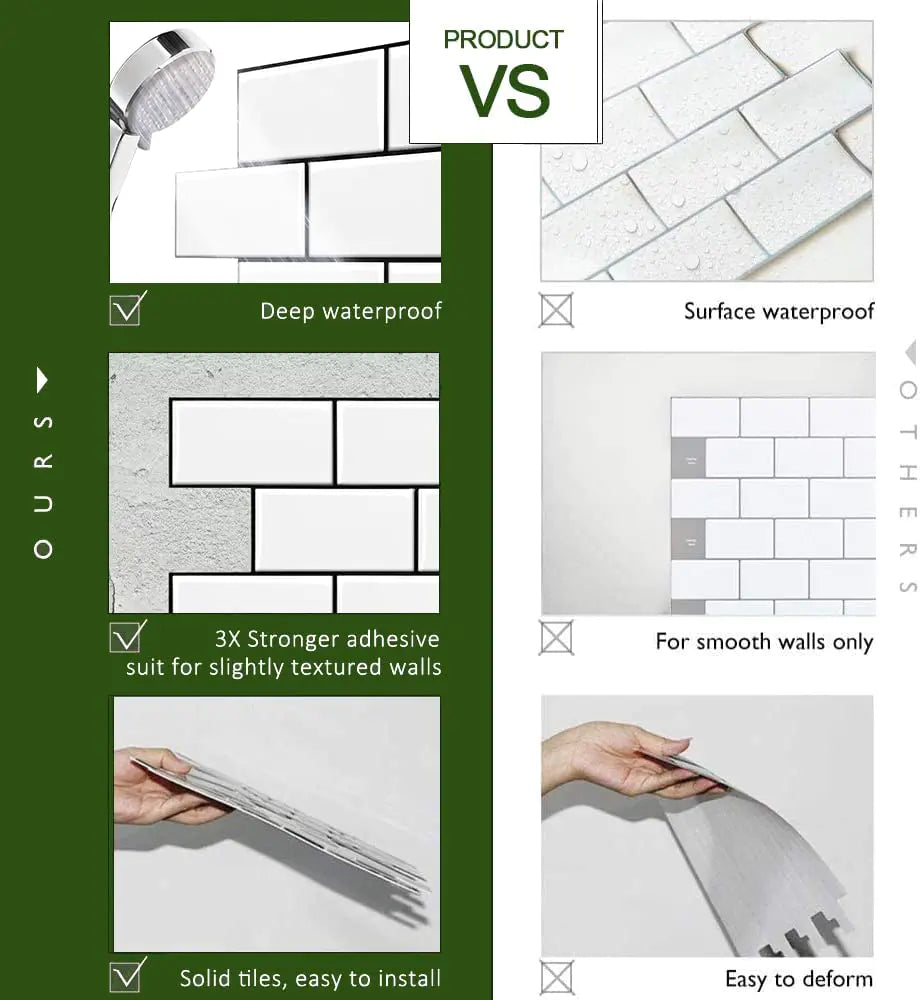 PRODUCT
VS

OURS

Deep waterproof

3X Stronger adhesive
suit for slightly textured walls

Solid tiles, easy to install

OTHERS

Surface waterproof

For smooth walls only

Easy to deform