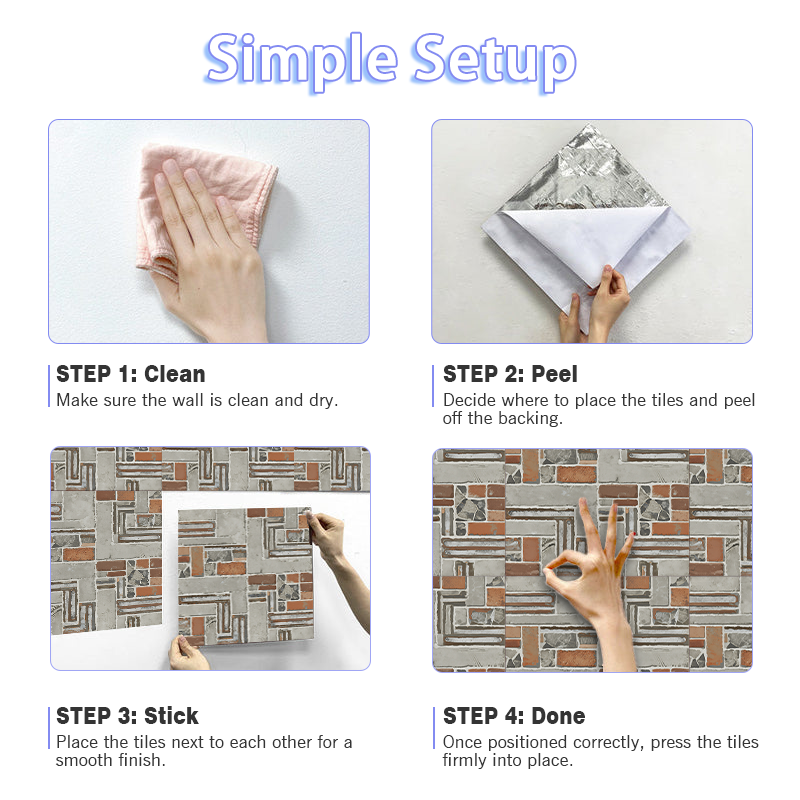 Simple Setup

STEP 1: Clean
Make sure the wall is clean and dry.

STEP 2: Peel
Decide where to place the tiles and peel off the backing.

STEP 3: Stick
Place the tiles next to each other for a smooth finish.

STEP 4: Done
Once positioned correctly, press the tiles firmly into place.