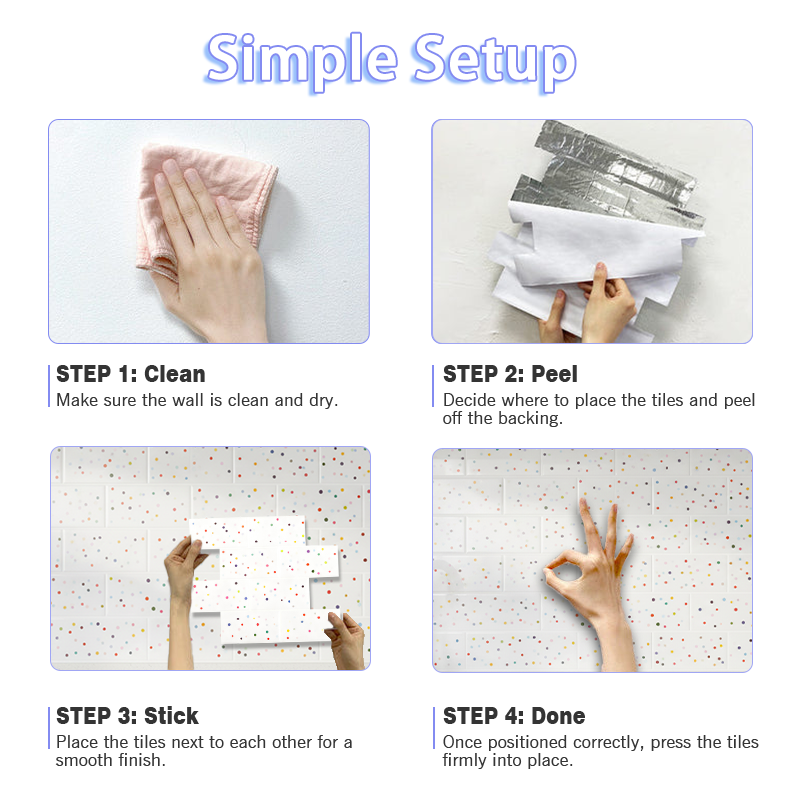 Simple Setup

STEP 1: Clean
Make sure the wall is clean and dry.

STEP 2: Peel
Decide where to place the tiles and peel off the backing.

STEP 3: Stick
Place the tiles next to each other for a smooth finish.

STEP 4: Done
Once positioned correctly, press the tiles firmly into place.