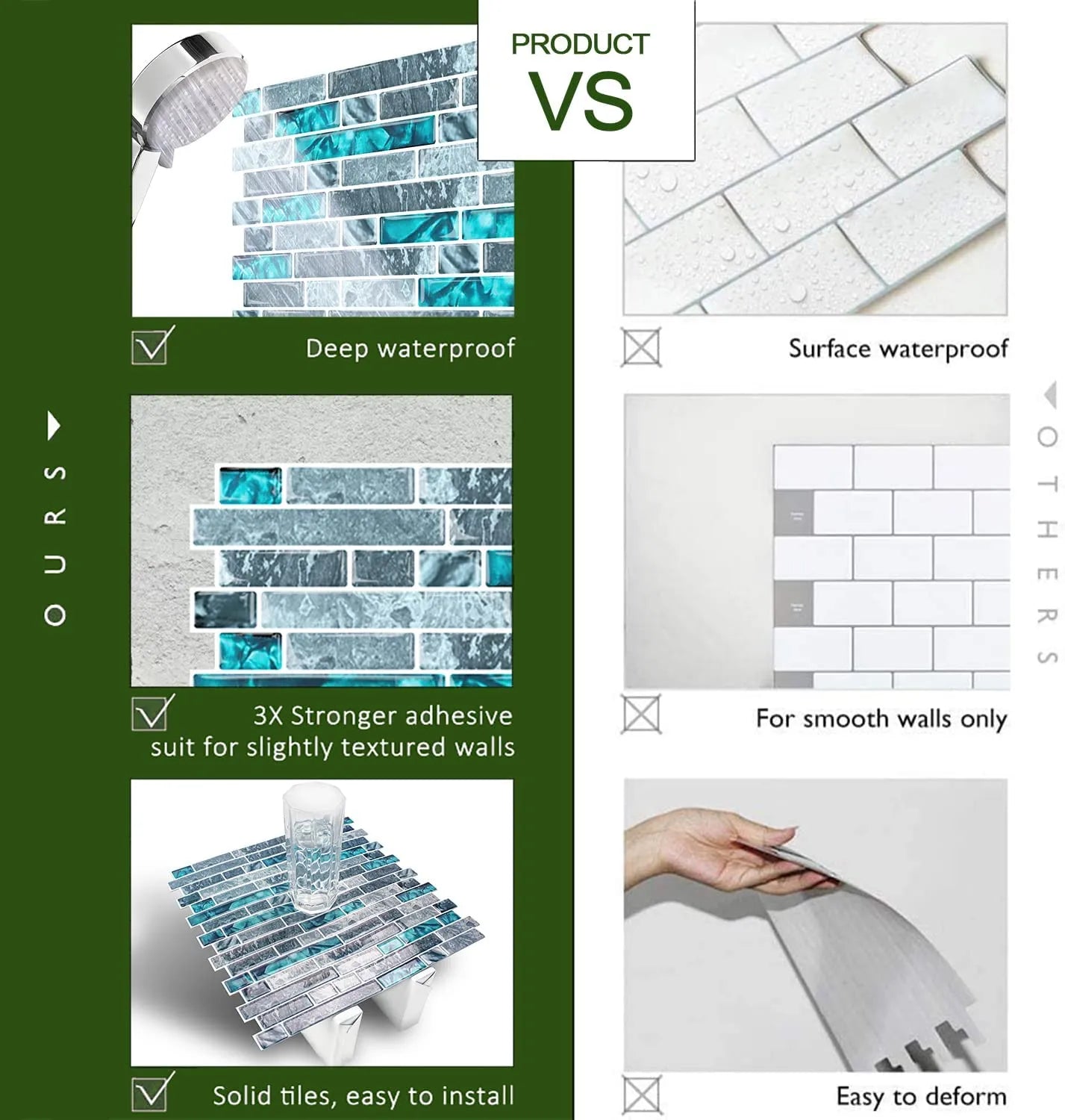 PRODUCT
VS

OURS

Deep waterproof

3X Stronger adhesive suit for slightly textured walls

Solid tiles, easy to install

OTHERS

Surface waterproof

For smooth walls only

Easy to deform